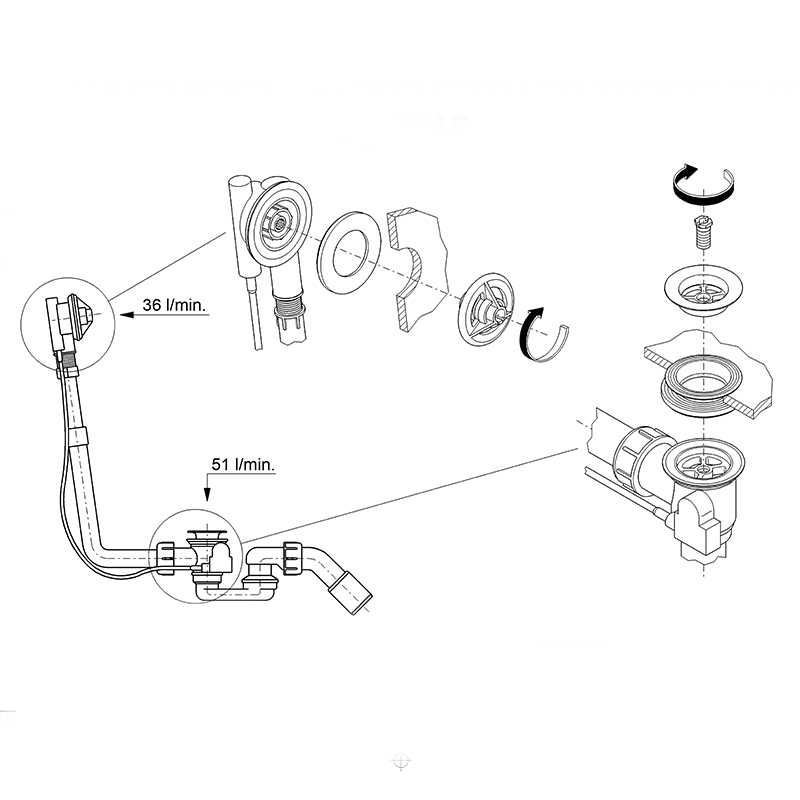 36 l/min.

51 l/min.