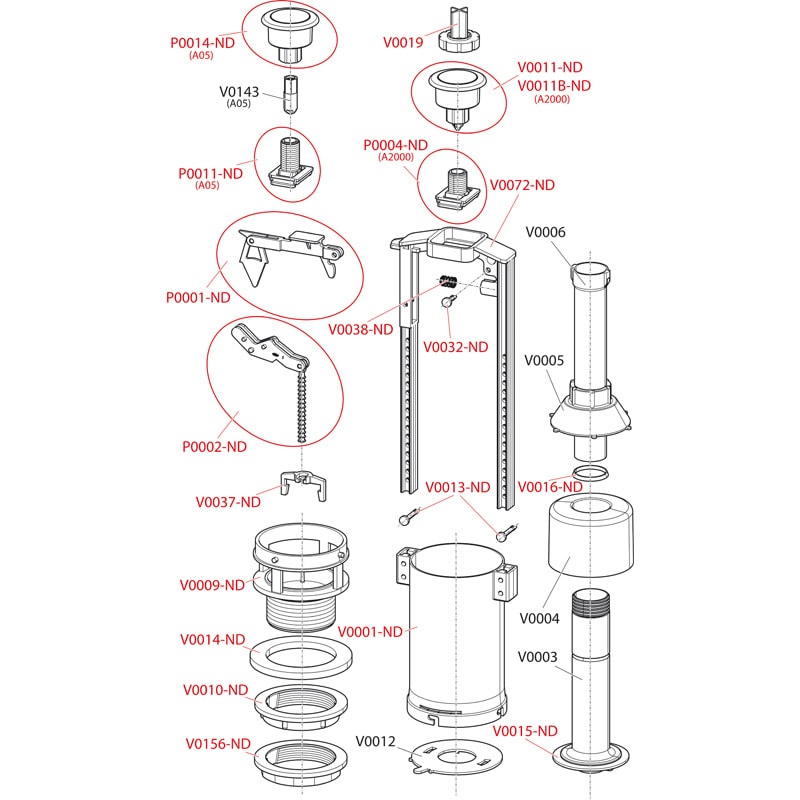 P0014-ND
(A05)

V0143
(A05)

P0011-ND
(A05)

P0001-ND

P0002-ND

V0037-ND

V0009-ND

V0014-ND

V0010-ND

V0156-ND

V0019

V0011-ND
V0011B-ND
(A2000)

P0004-ND
(A2000)

V0072-ND

V0038-ND

V0032-ND

V0013-ND

V0001-ND

V0012

V0006

V0005

V0016-ND

V0004

V0003

V0015-ND