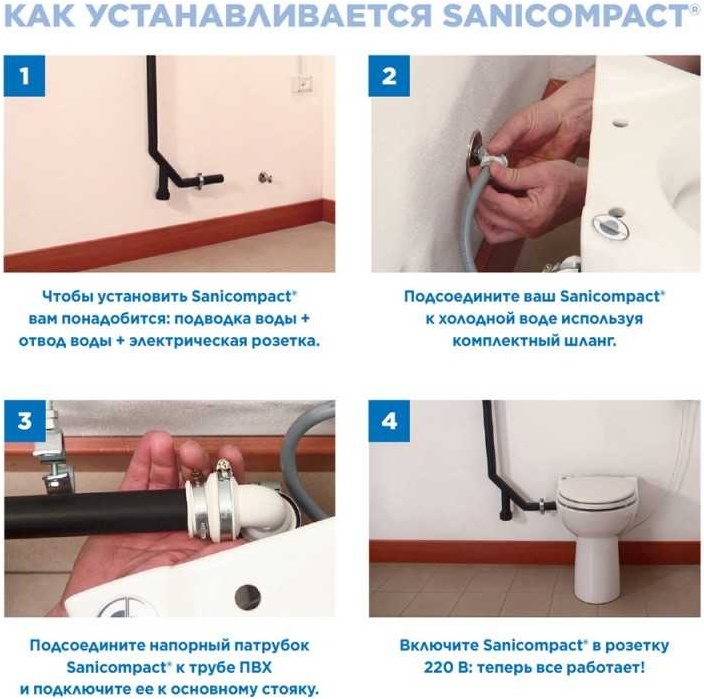 КАК УСТАНАВЛИВАЕТСЯ SANICOMPACT®

1

Чтобы установить Sanicompact® вам понадобится: подводка воды + отвод воды + электрическая розетка.

2

Подсоедините ваш Sanicompact® к холодной воде используя комплектный шланг.

3

Подсоедините напорный патрубок Sanicompact® к трубе ПВХ и подключите ее к основному стояку.

4

Включите Sanicompact® в розетку 220 В: теперь все работает!